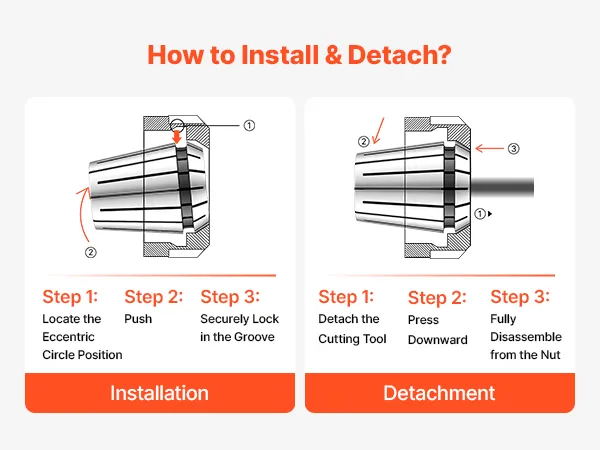 How to Install & Detach?

①

②

Step 1:
Locate the Eccentric Circle Position

Step 2:
Push

Step 3:
Securely Lock in the Groove

Installation

②

③

①

Step 1:
Detach the Cutting Tool

Step 2:
Press Downward

Step 3:
Fully Disassemble from the Nut

Detachment