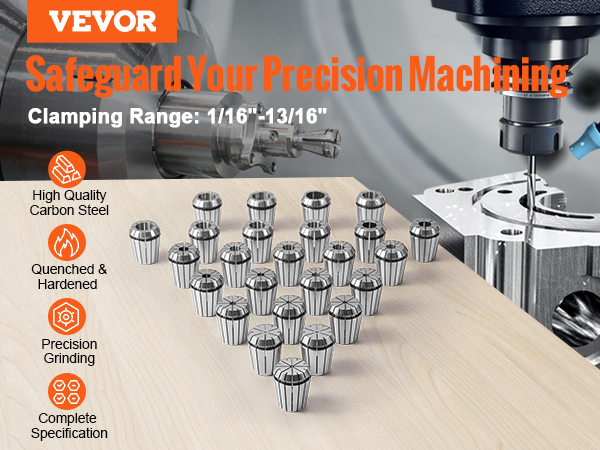 VEVOR

Safeguard Your Precision Machining

Clamping Range: 1/16"-13/16"

High Quality Carbon Steel

Quenched & Hardened

Precision Grinding

Complete Specification