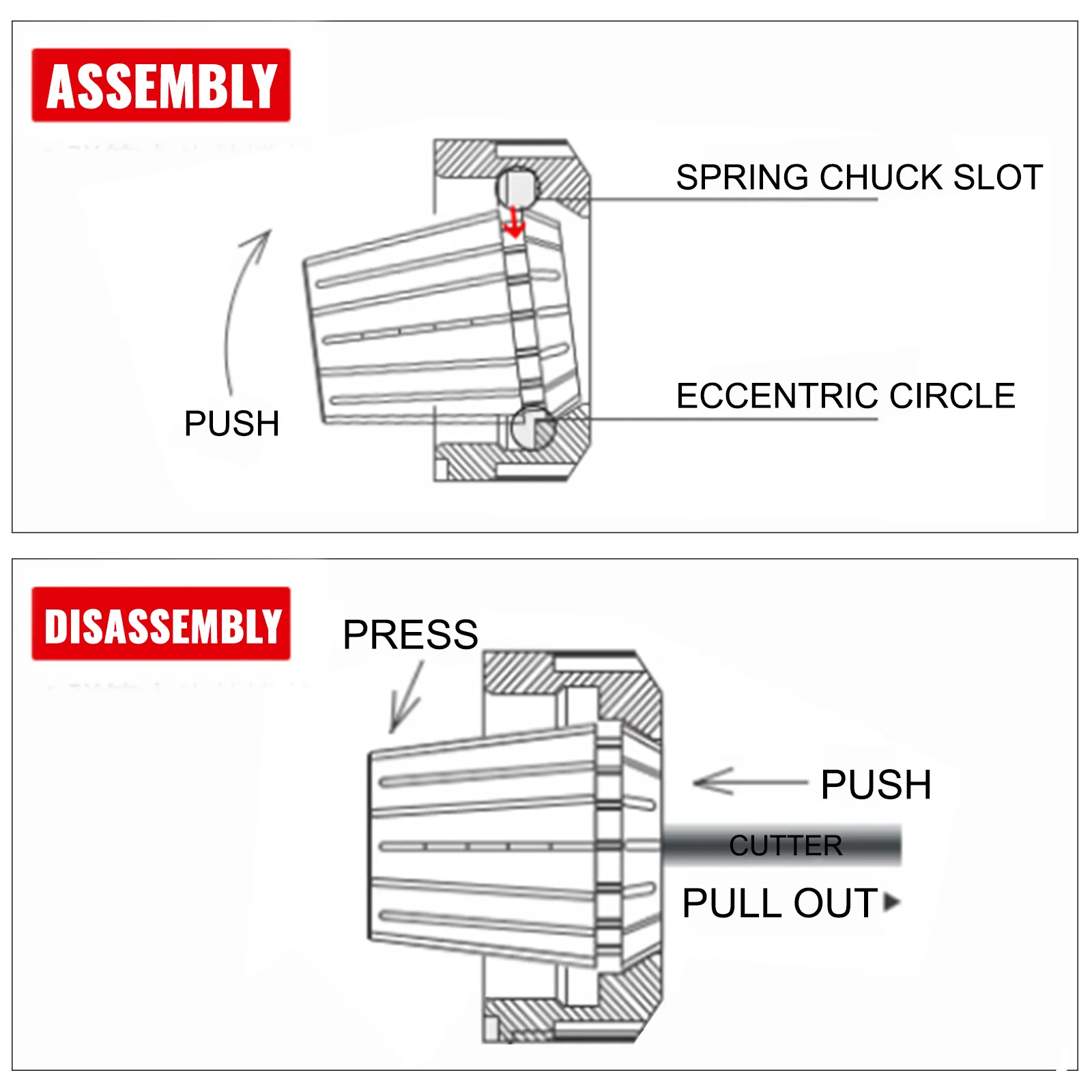 ASSEMBLY

SPRING CHUCK SLOT

ECCENTRIC CIRCLE

PUSH

DISASSEMBLY

PRESS

PUSH

CUTTER

PULL OUT