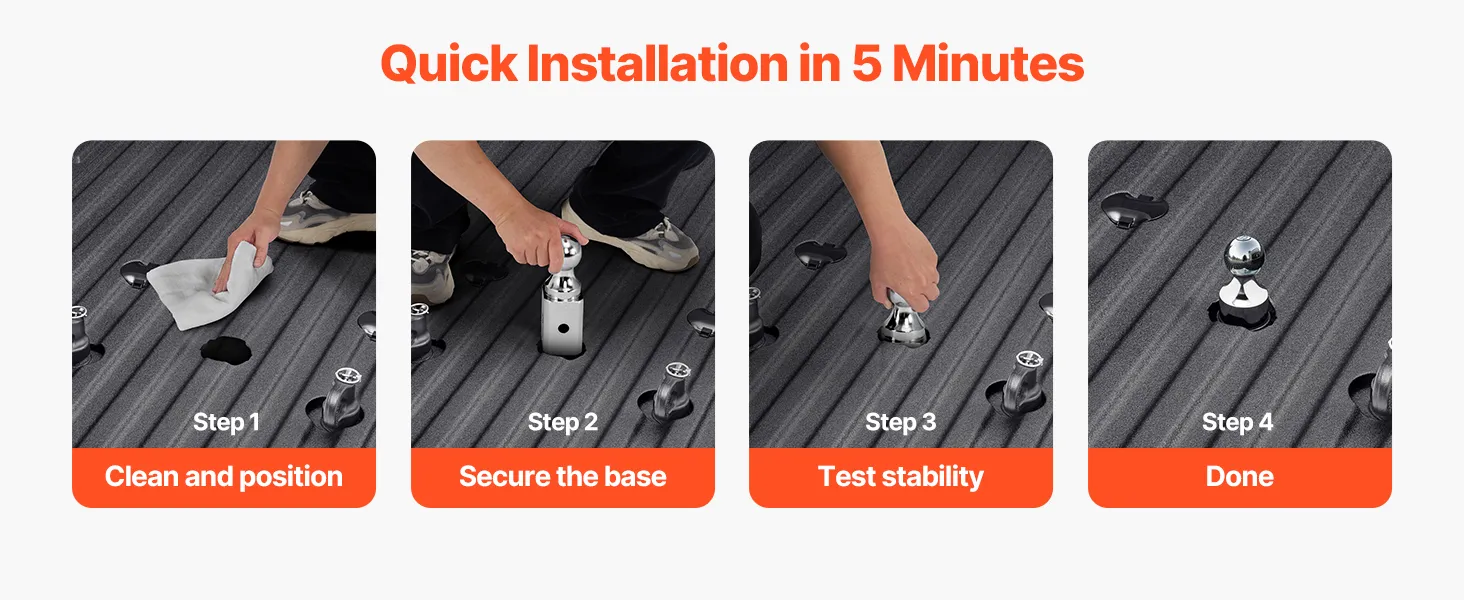 Quick Installation in 5 Minutes

Step 1
Clean and position

Step 2
Secure the base

Step 3
Test stability

Step 4
Done