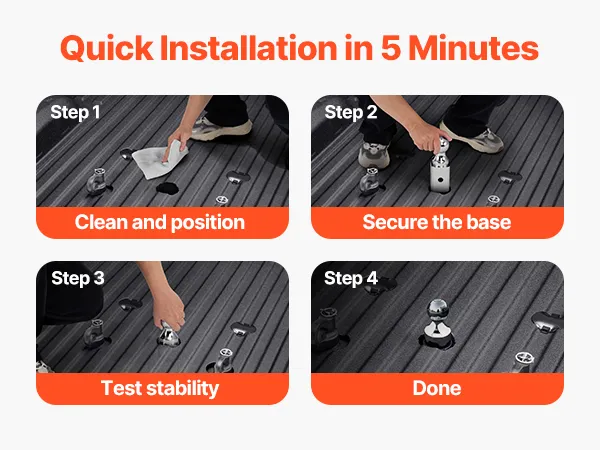 Quick Installation in 5 Minutes

Step 1

Clean and position

Step 2

Secure the base

Step 3

Test stability

Step 4

Done