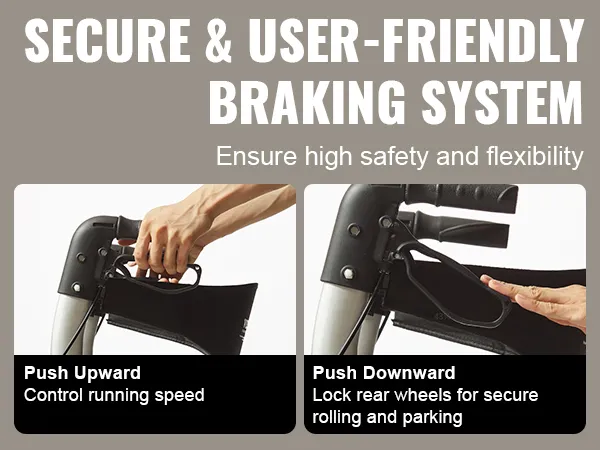 SECURE & USER-FRIENDLY BRAKING SYSTEM

Ensure high safety and flexibility

Push Upward
Control running speed

Push Downward
Lock rear wheels for secure rolling and parking