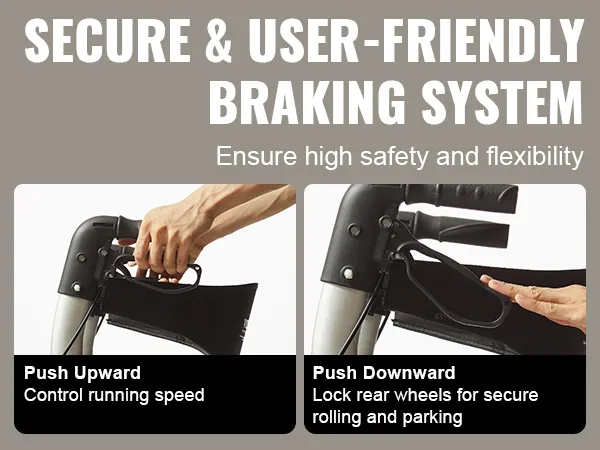 SECURE & USER-FRIENDLY BRAKING SYSTEM

Ensure high safety and flexibility

Push Upward
Control running speed

Push Downward
Lock rear wheels for secure rolling and parking