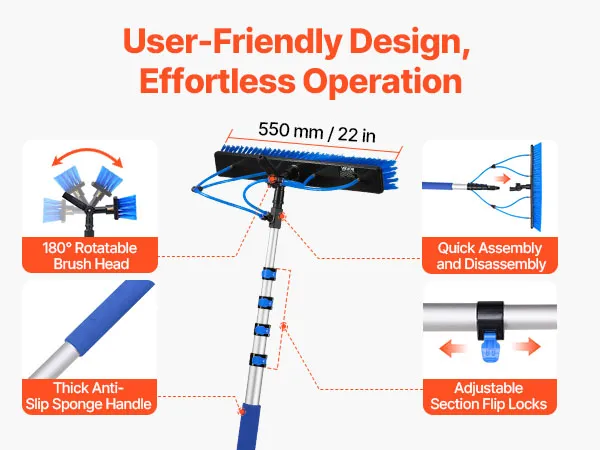 User-Friendly Design, Effortless Operation

550 mm / 22 in

180° Rotatable Brush Head

Quick Assembly and Disassembly

Thick Anti-Slip Sponge Handle

Adjustable Section Flip Locks