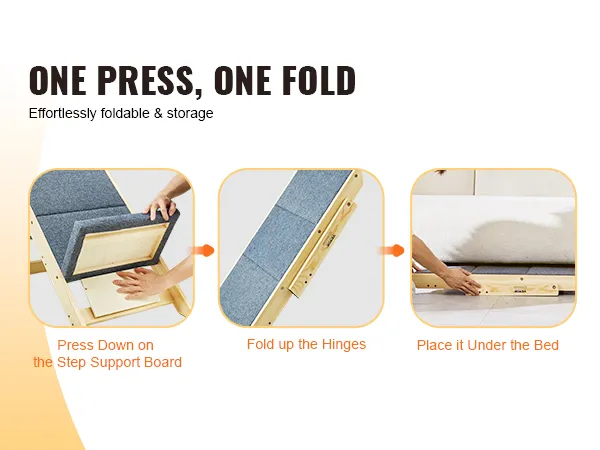 ONE PRESS, ONE FOLD

Effortlessly foldable & storage

Press Down on the Step Support Board

Fold up the Hinges

Place it Under the Bed