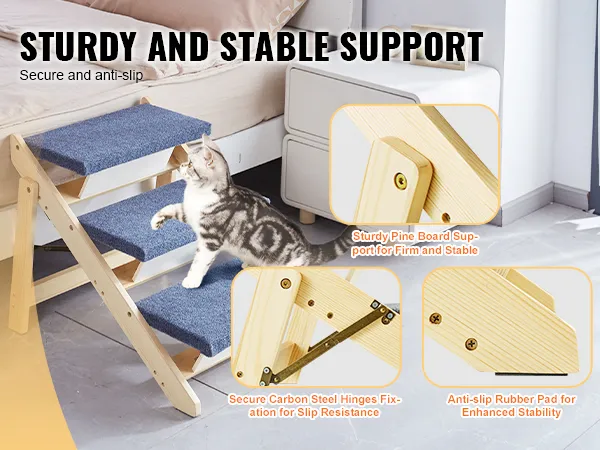 STURDY AND STABLE SUPPORT
Secure and anti-slip

Sturdy Pine Board Support for Firm and Stable

Secure Carbon Steel Hinges Fixation for Slip Resistance

Anti-slip Rubber Pad for Enhanced Stability