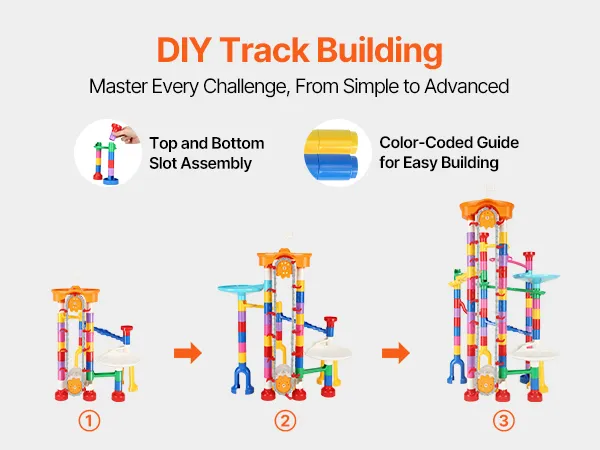 DIY Track Building

Master Every Challenge, From Simple to Advanced

Top and Bottom Slot Assembly

Color-Coded Guide for Easy Building

①

②

③