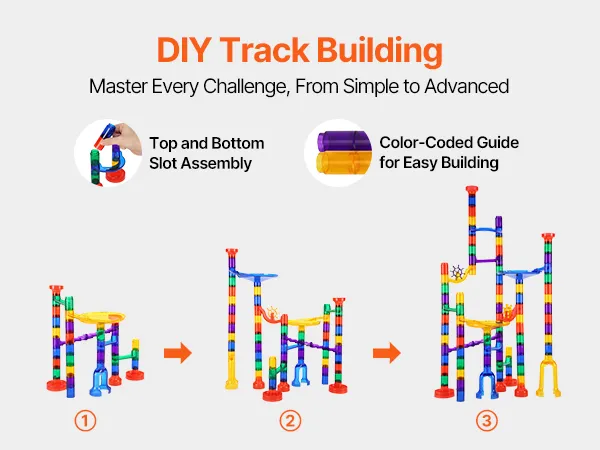 DIY Track Building

Master Every Challenge, From Simple to Advanced

Top and Bottom Slot Assembly

Color-Coded Guide for Easy Building

①

②

③