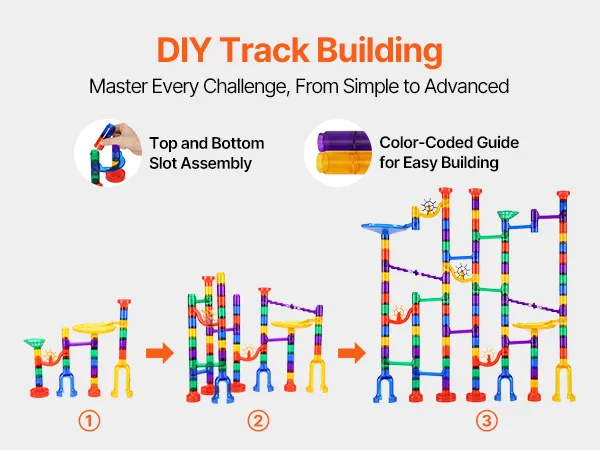 DIY Track Building

Master Every Challenge, From Simple to Advanced

Top and Bottom Slot Assembly

Color-Coded Guide for Easy Building

①

②

③