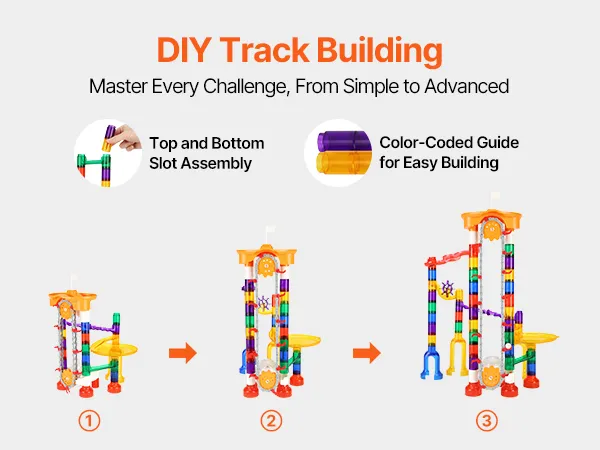 DIY Track Building

Master Every Challenge, From Simple to Advanced

Top and Bottom Slot Assembly

Color-Coded Guide for Easy Building

①

②

③