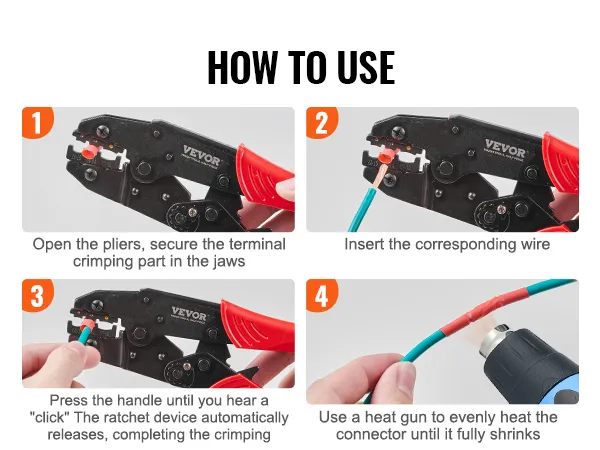 HOW TO USE

1

VEVOR

Open the pliers, secure the terminal crimping part in the jaws

2

VEVOR

Insert the corresponding wire

3

VEVOR

Press the handle until you hear a "click" The ratchet device automatically releases, completing the crimping

4

Use a heat gun to evenly heat the connector until it fully shrinks