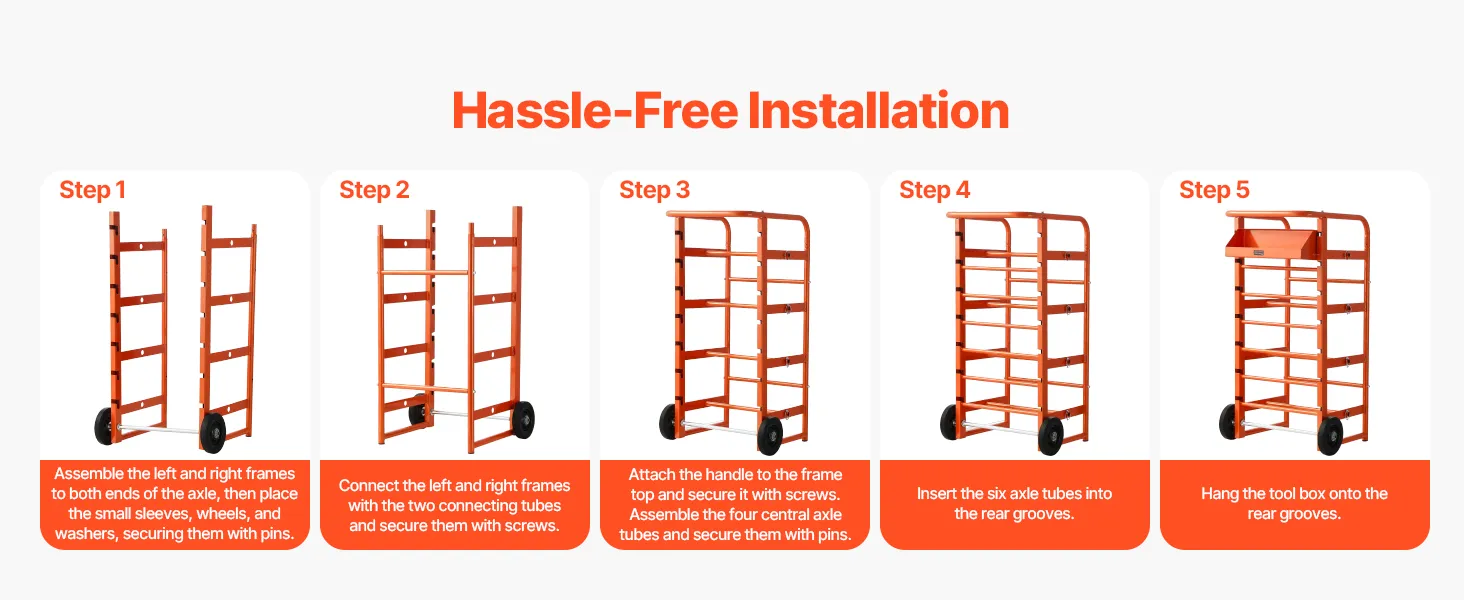 Hassle-Free Installation

Step 1

Assemble the left and right frames to both ends of the axle, then place the small sleeves, wheels, and washers, securing them with pins.

Step 2

Connect the left and right frames with the two connecting tubes and secure them with screws.

Step 3

Attach the handle to the frame top and secure it with screws. Assemble the four central axle tubes and secure them with pins.

Step 4

Insert the six axle tubes into the rear grooves.

Step 5

Hang the tool box onto the rear grooves.