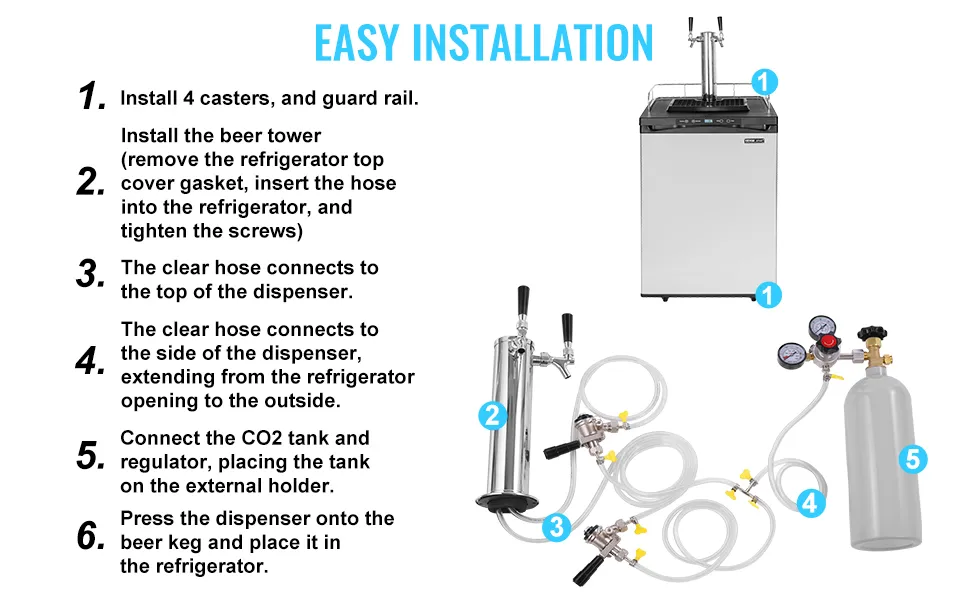 EASY INSTALLATION

1. Install 4 casters, and guard rail.

2. Install the beer tower (remove the refrigerator top cover gasket, insert the hose into the refrigerator, and tighten the screws)

3. The clear hose connects to the top of the dispenser.

4. The clear hose connects to the side of the dispenser, extending from the refrigerator opening to the outside.

5. Connect the CO2 tank and regulator, placing the tank on the external holder.

6. Press the dispenser onto the beer keg and place it in the refrigerator.

1

1

2

3

4

5