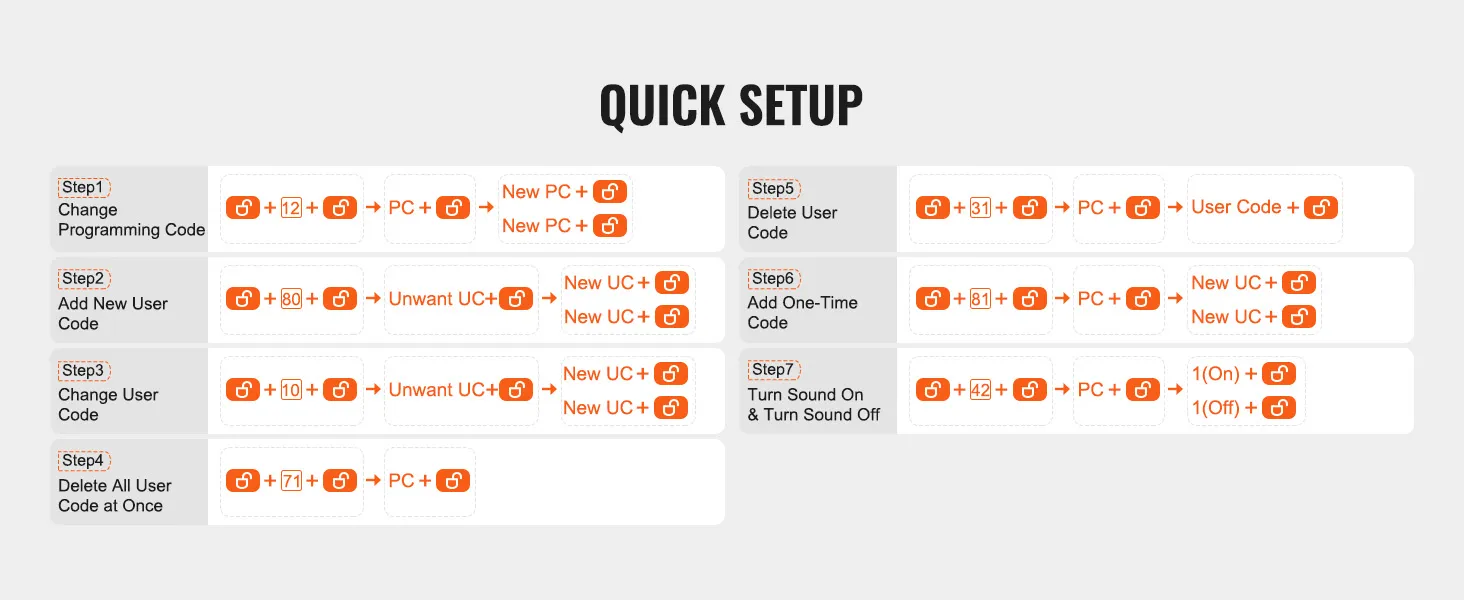 QUICK SETUP

Step1
Change Programming Code
+ 12 + → PC + → New PC +
New PC +

Step2
Add New User Code
+ 80 + → Unwant UC+ → New UC +
New UC +

Step3
Change User Code
+ 10 + → Unwant UC+ → New UC +
New UC +

Step4
Delete All User Code at Once
+ 71 + → PC +

Step5
Delete User Code
+ 31 + → PC + → User Code +

Step6
Add One-Time Code
+ 81 + → PC + → New UC +
New UC +

Step7
Turn Sound On & Turn Sound Off
+ 42 + → PC + → 1(On) +
1(Off) +