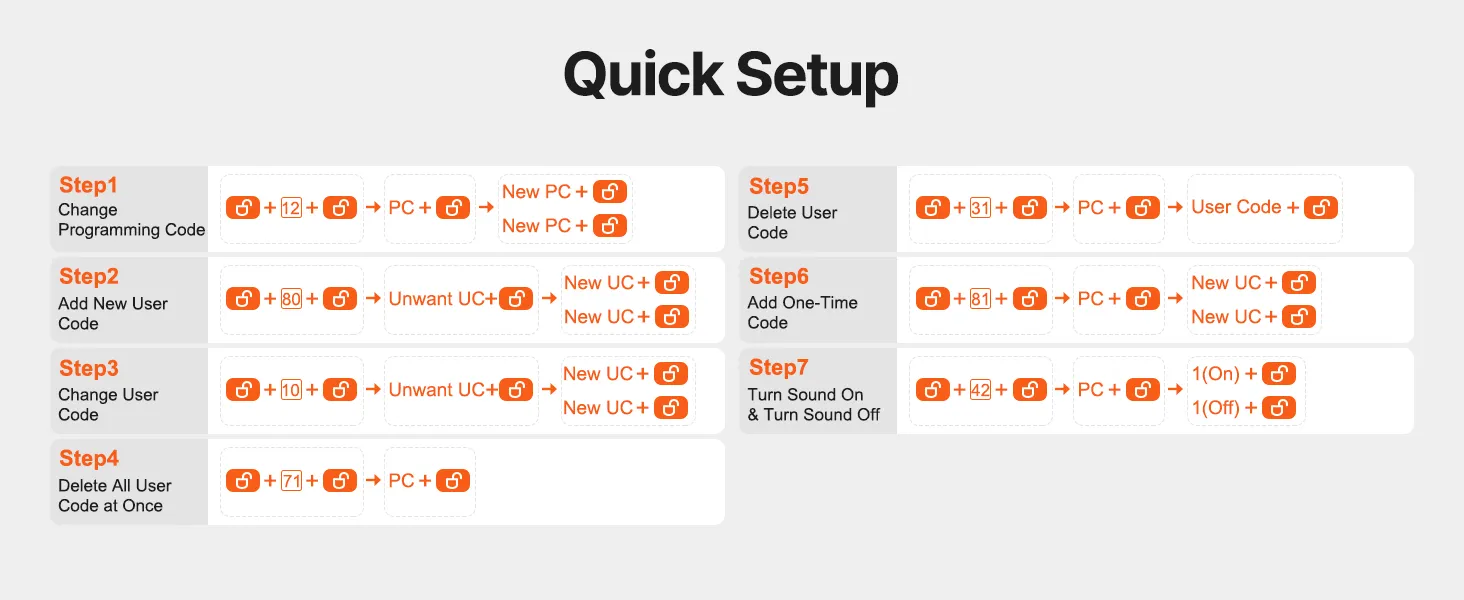 Quick Setup

Step1
Change Programming Code
+ 12 + → PC + → New PC +
New PC +

Step2
Add New User Code
+ 80 + → Unwant UC+ → New UC +
New UC +

Step3
Change User Code
+ 10 + → Unwant UC+ → New UC +
New UC +

Step4
Delete All User Code at Once
+ 71 + → PC +

Step5
Delete User Code
+ 31 + → PC + → User Code +

Step6
Add One-Time Code
+ 81 + → PC + → New UC +
New UC +

Step7
Turn Sound On & Turn Sound Off
+ 42 + → PC + → 1(On) +
1(Off) +