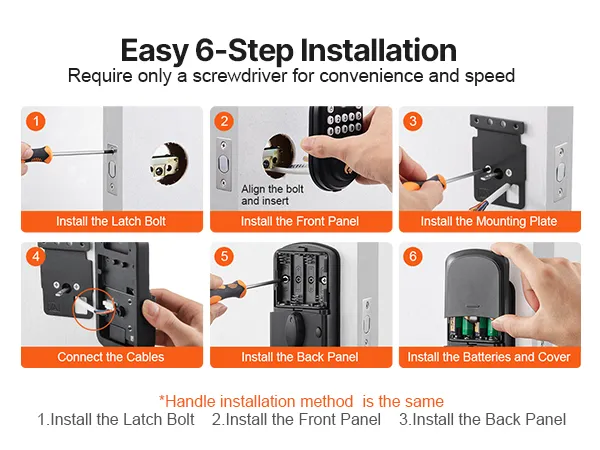 Easy 6-Step Installation
Require only a screwdriver for convenience and speed

1
Install the Latch Bolt

2
Align the bolt and insert
Install the Front Panel

3
Install the Mounting Plate

4
Connect the Cables

5
Install the Back Panel

6
Install the Batteries and Cover

*Handle installation method is the same
1.Install the Latch Bolt 2.Install the Front Panel 3.Install the Back Panel