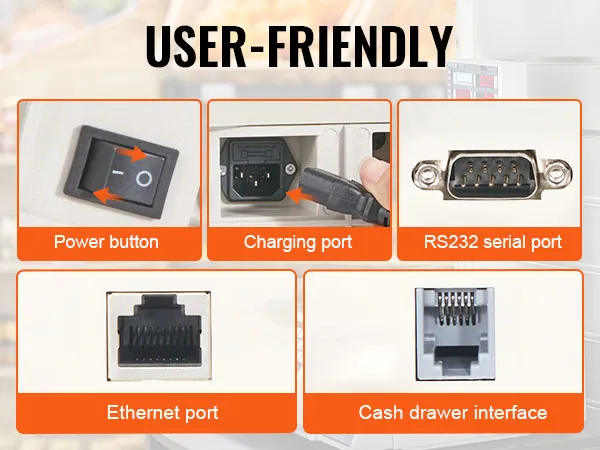 USER-FRIENDLY

Power button

Charging port

RS232 serial port

Ethernet port

Cash drawer interface