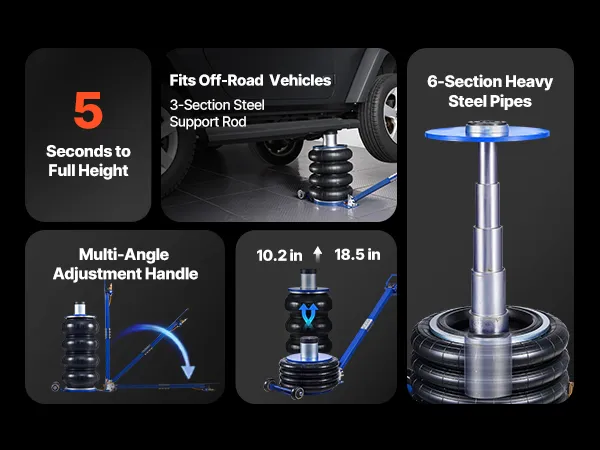 5
Seconds to Full Height

Fits Off-Road Vehicles
3-Section Steel Support Rod

6-Section Heavy Steel Pipes

Multi-Angle Adjustment Handle

10.2 in ↑ 18.5 in