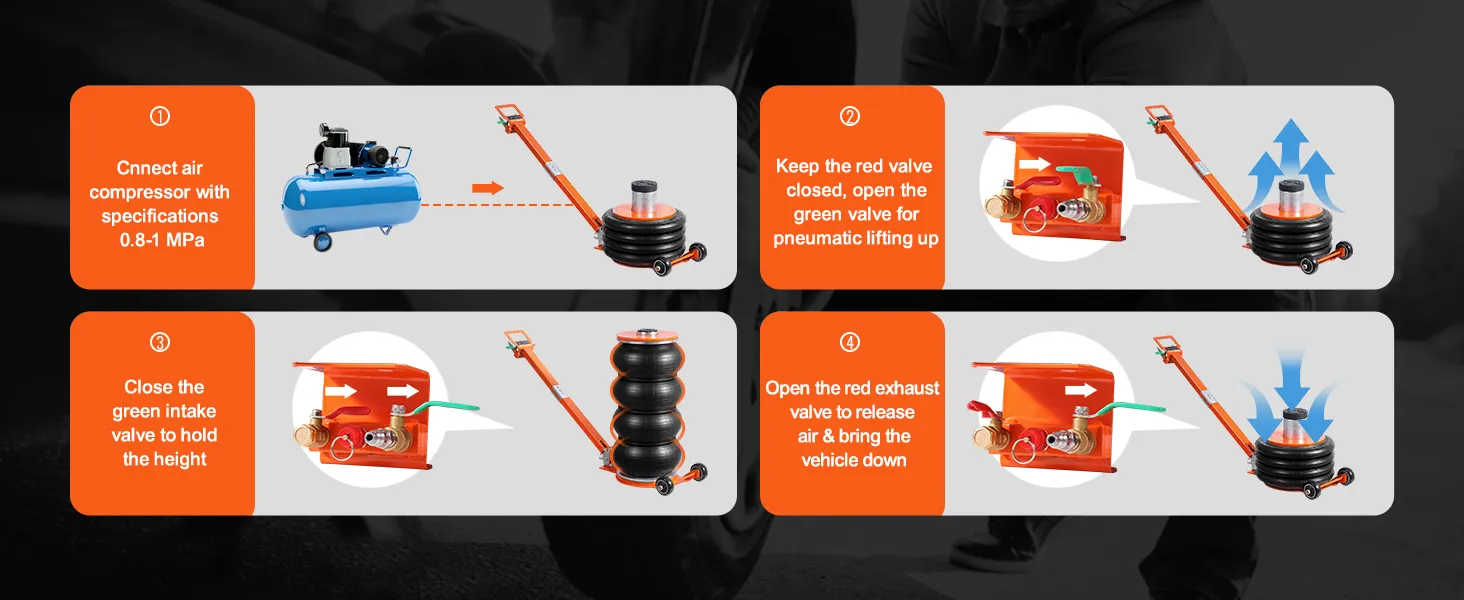 ①

Cnnect air compressor with specifications 0.8-1 MPa

②

Keep the red valve closed, open the green valve for pneumatic lifting up

③

Close the green intake valve to hold the height

④

Open the red exhaust valve to release air & bring the vehicle down