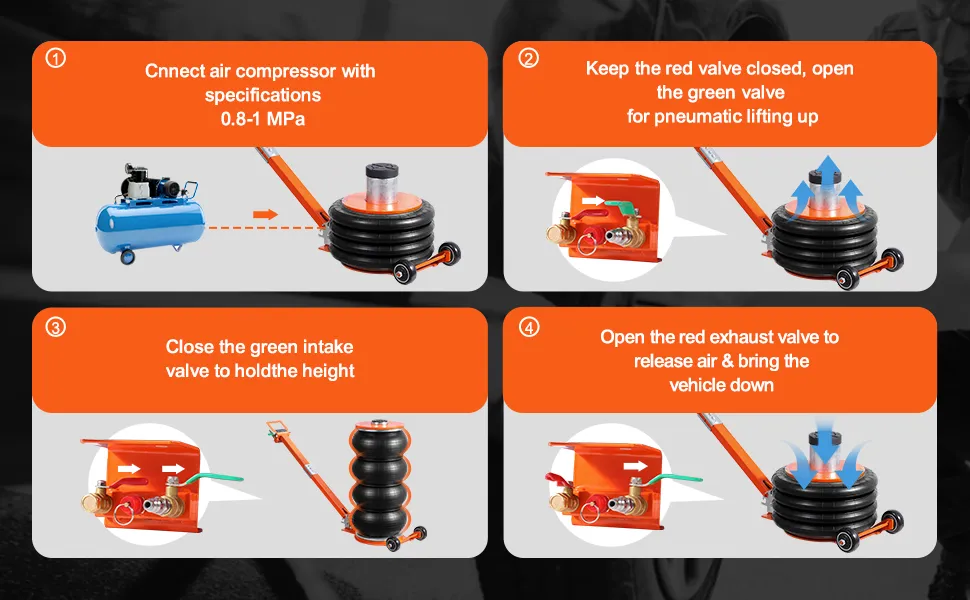 1
Cnnect air compressor with specifications 0.8-1 MPa

2
Keep the red valve closed, open the green valve for pneumatic lifting up

3
Close the green intake valve to holdthe height

4
Open the red exhaust valve to release air & bring the vehicle down