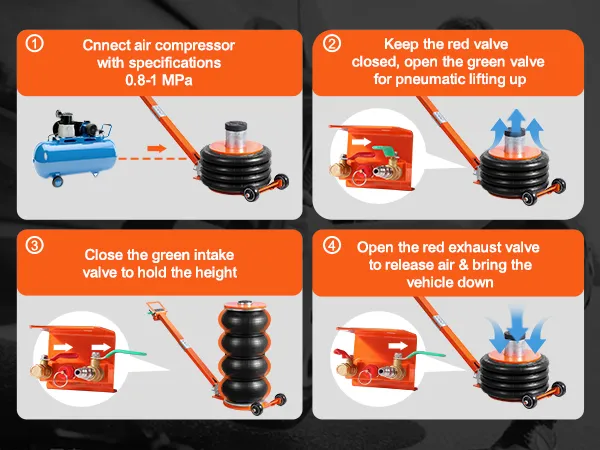 ① Cnnect air compressor with specifications 0.8-1 MPa

② Keep the red valve closed, open the green valve for pneumatic lifting up

③ Close the green intake valve to hold the height

④ Open the red exhaust valve to release air & bring the vehicle down