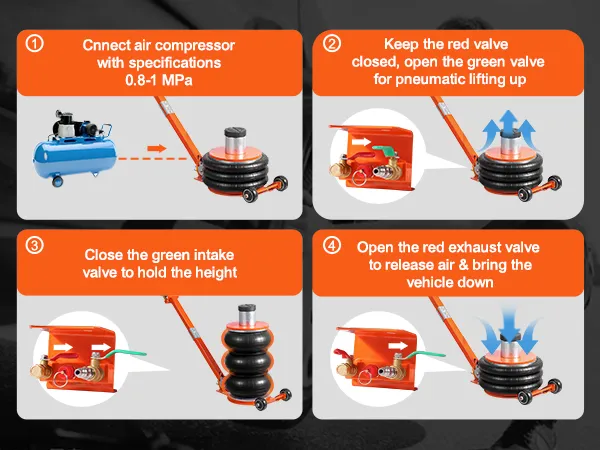 ① Cnnect air compressor with specifications 0.8-1 MPa

② Keep the red valve closed, open the green valve for pneumatic lifting up

③ Close the green intake valve to hold the height

④ Open the red exhaust valve to release air & bring the vehicle down