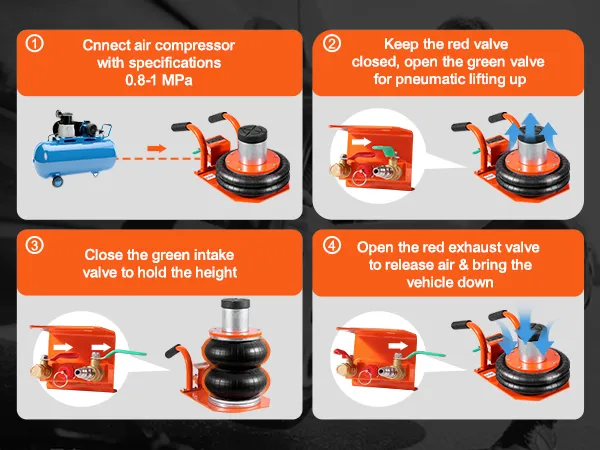 ① Cnnect air compressor with specifications 0.8-1 MPa

② Keep the red valve closed, open the green valve for pneumatic lifting up

③ Close the green intake valve to hold the height

④ Open the red exhaust valve to release air & bring the vehicle down