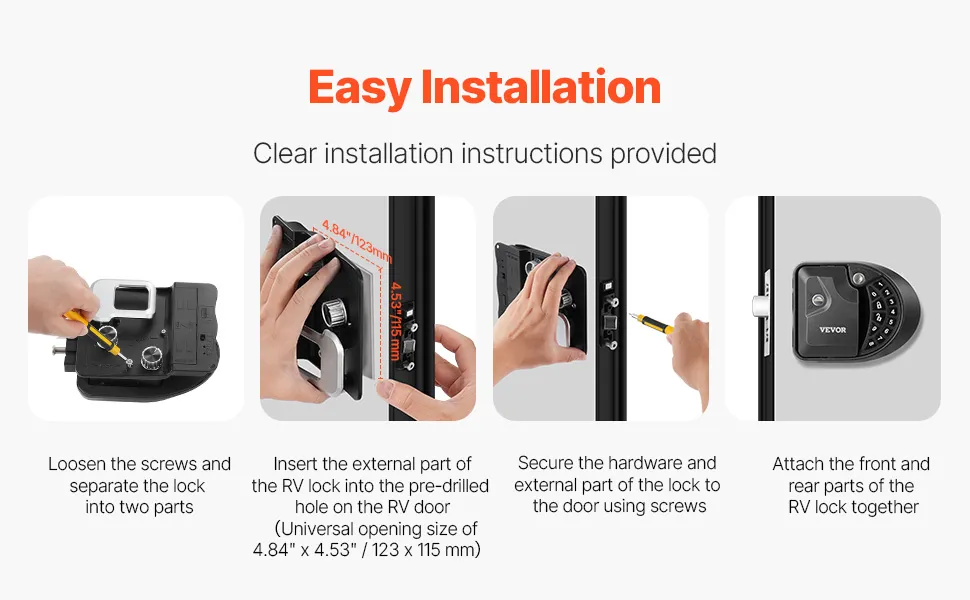 Easy Installation

Clear installation instructions provided

4.84"/123mm

4.53"/115mm

VEVOR

Loosen the screws and separate the lock into two parts

Insert the external part of the RV lock into the pre-drilled hole on the RV door (Universal opening size of 4.84" x 4.53" / 123 x 115 mm)

Secure the hardware and external part of the lock to the door using screws

Attach the front and rear parts of the RV lock together