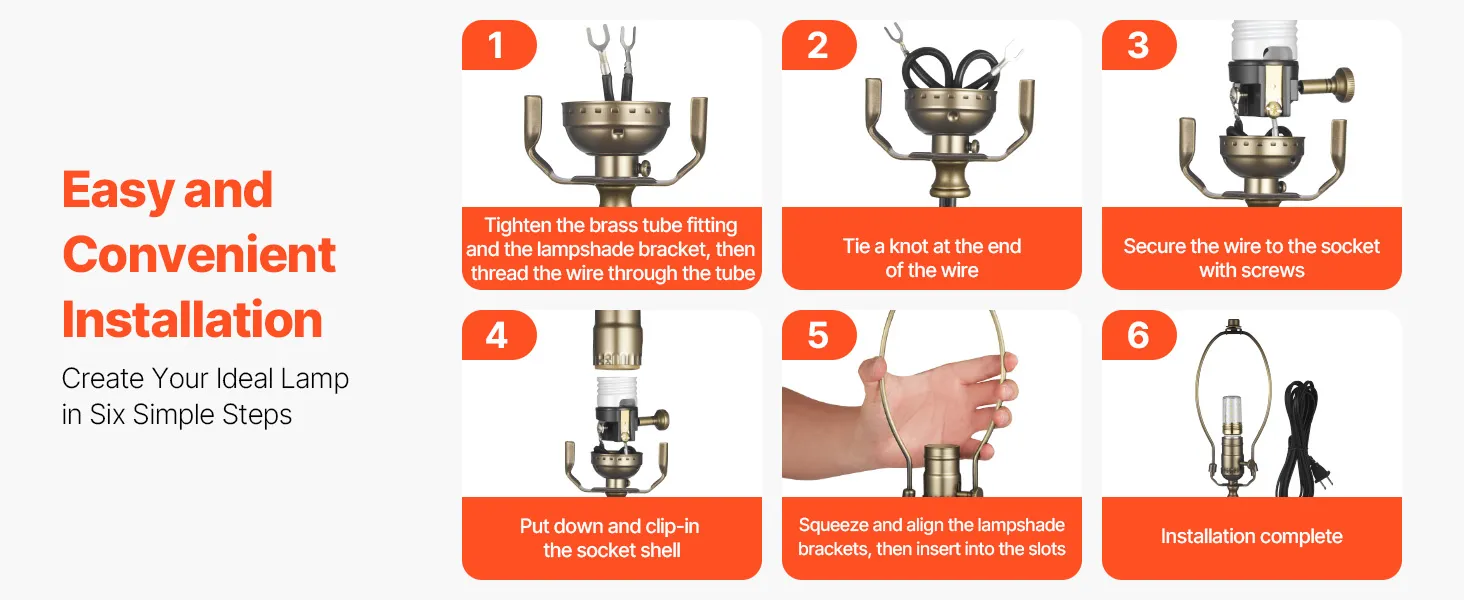 Easy and Convenient Installation

Create Your Ideal Lamp in Six Simple Steps

1

Tighten the brass tube fitting and the lampshade bracket, then thread the wire through the tube

2

Tie a knot at the end of the wire

3

Secure the wire to the socket with screws

4

Put down and clip-in the socket shell

5

Squeeze and align the lampshade brackets, then insert into the slots

6

Installation complete