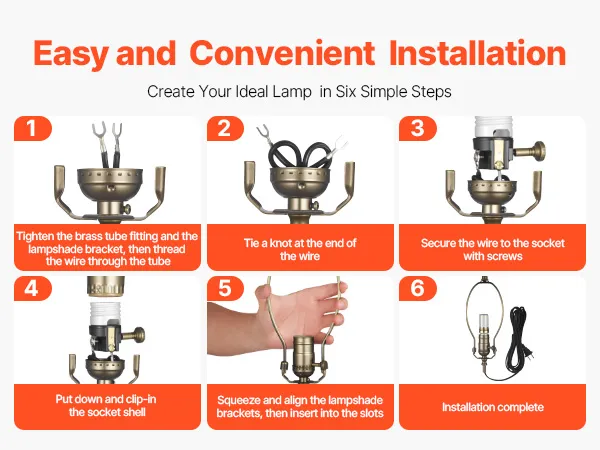 Easy and Convenient Installation

Create Your Ideal Lamp in Six Simple Steps

1

Tighten the brass tube fitting and the lampshade bracket, then thread the wire through the tube

2

Tie a knot at the end of the wire

3

Secure the wire to the socket with screws

4

Put down and clip-in the socket shell

5

Squeeze and align the lampshade brackets, then insert into the slots

6

Installation complete