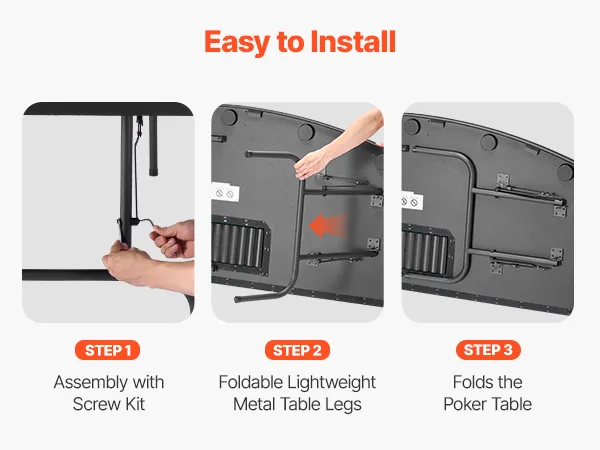 Easy to Install

STEP 1

Assembly with Screw Kit

STEP 2

Foldable Lightweight Metal Table Legs

STEP 3

Folds the Poker Table