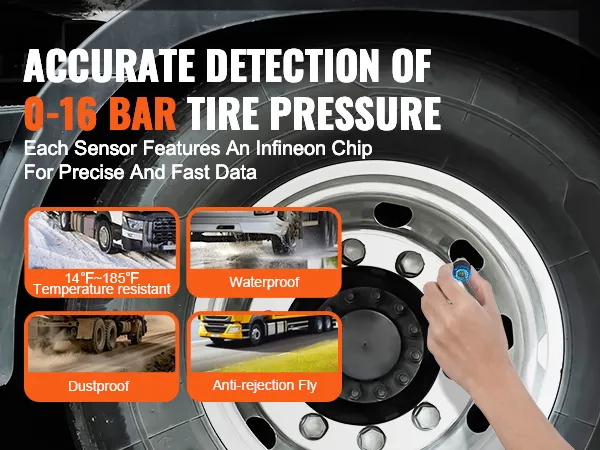 ACCURATE DETECTION OF
0-16 BAR TIRE PRESSURE
Each Sensor Features An Infineon Chip For Precise And Fast Data

14°F~185°F
Temperature resistant

Waterproof

Dustproof

Anti-rejection Fly