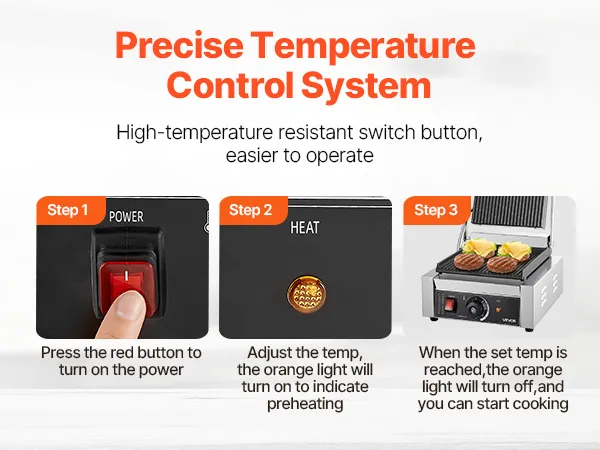 Precise Temperature Control System

High-temperature resistant switch button, easier to operate

Step 1

POWER

Press the red button to turn on the power

Step 2

HEAT

Adjust the temp, the orange light will turn on to indicate preheating

Step 3

VEVOR

When the set temp is reached,the orange light will turn off,and you can start cooking