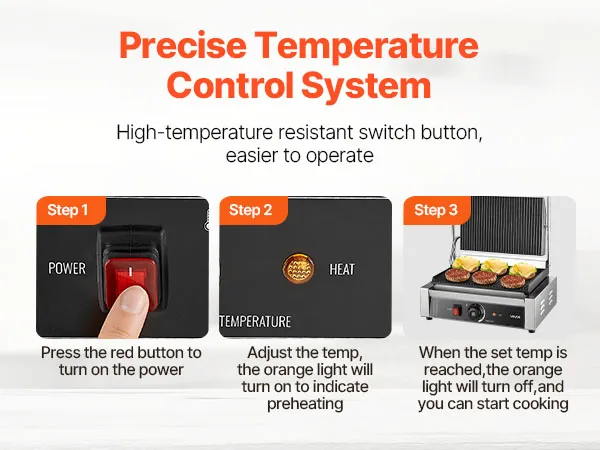 Precise Temperature Control System

High-temperature resistant switch button, easier to operate

Step 1

POWER

Press the red button to turn on the power

Step 2

HEAT

TEMPERATURE

Adjust the temp, the orange light will turn on to indicate preheating

Step 3

When the set temp is reached,the orange light will turn off,and you can start cooking