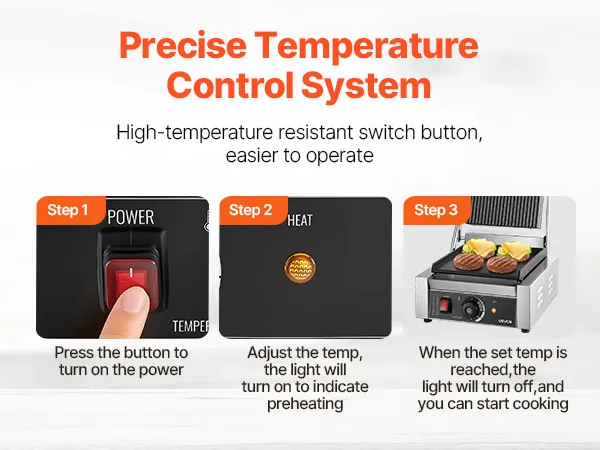 Precise Temperature Control System

High-temperature resistant switch button, easier to operate

Step 1
POWER
TEMPER

Press the button to turn on the power

Step 2
HEAT

Adjust the temp, the light will turn on to indicate preheating

Step 3
VEVOR

When the set temp is reached,the light will turn off,and you can start cooking