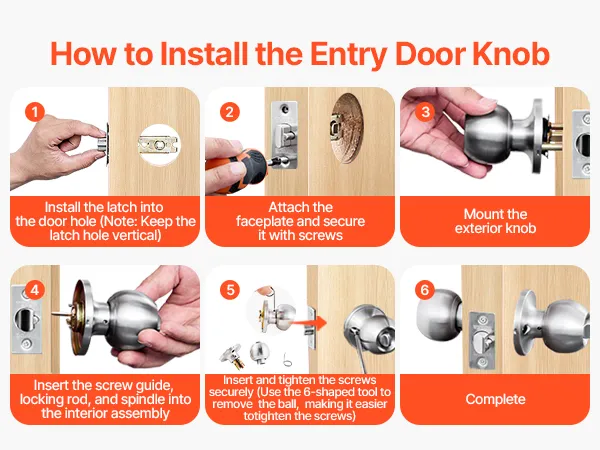 How to Install the Entry Door Knob

1

Install the latch into the door hole (Note: Keep the latch hole vertical)

2

Attach the faceplate and secure it with screws

3

Mount the exterior knob

4

Insert the screw guide, locking rod, and spindle into the interior assembly

5

Insert and tighten the screws securely (Use the 6-shaped tool to remove the ball, making it easier totighten the screws)

6

Complete