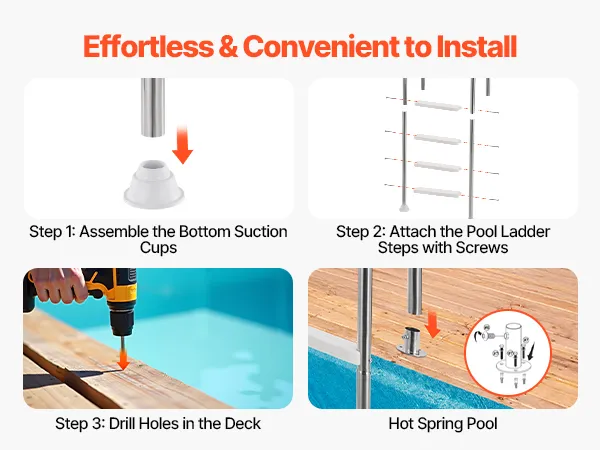 Effortless & Convenient to Install

Step 1: Assemble the Bottom Suction Cups

Step 2: Attach the Pool Ladder Steps with Screws

Step 3: Drill Holes in the Deck

Hot Spring Pool