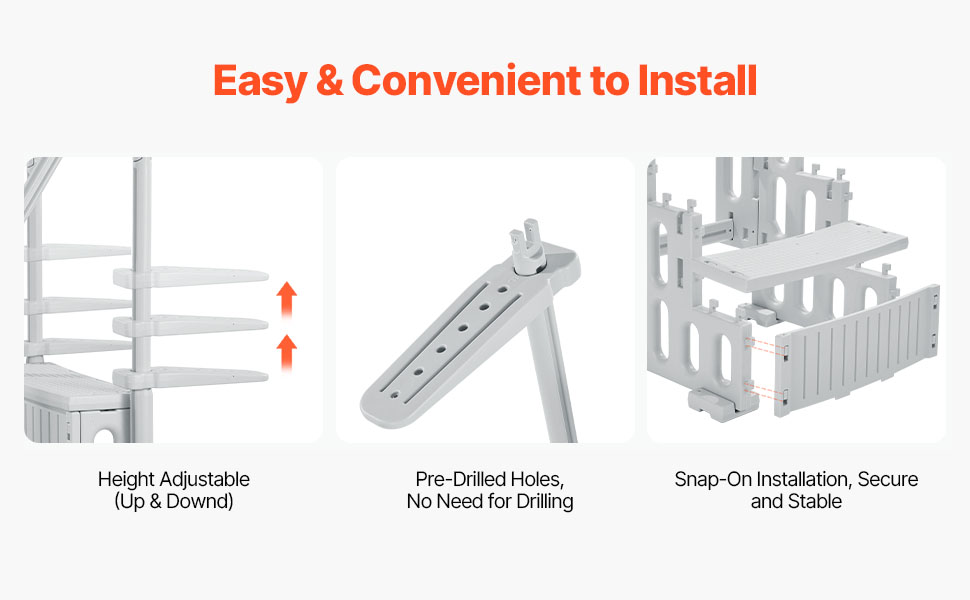 Easy & Convenient to Install

Height Adjustable
(Up & Downd)

Pre-Drilled Holes,
No Need for Drilling

Snap-On Installation, Secure
and Stable