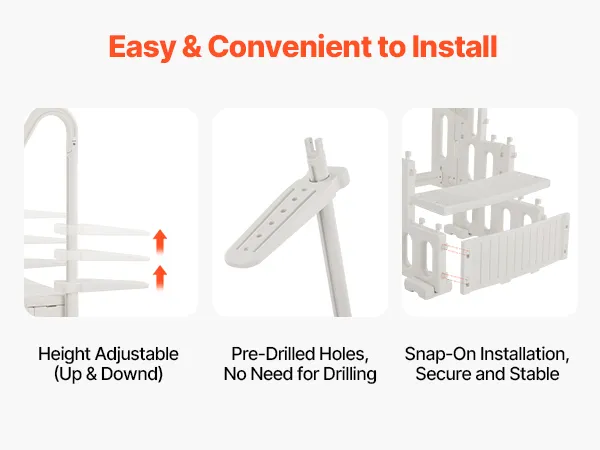 Easy & Convenient to Install

Height Adjustable (Up & Downd)

Pre-Drilled Holes, No Need for Drilling

Snap-On Installation, Secure and Stable