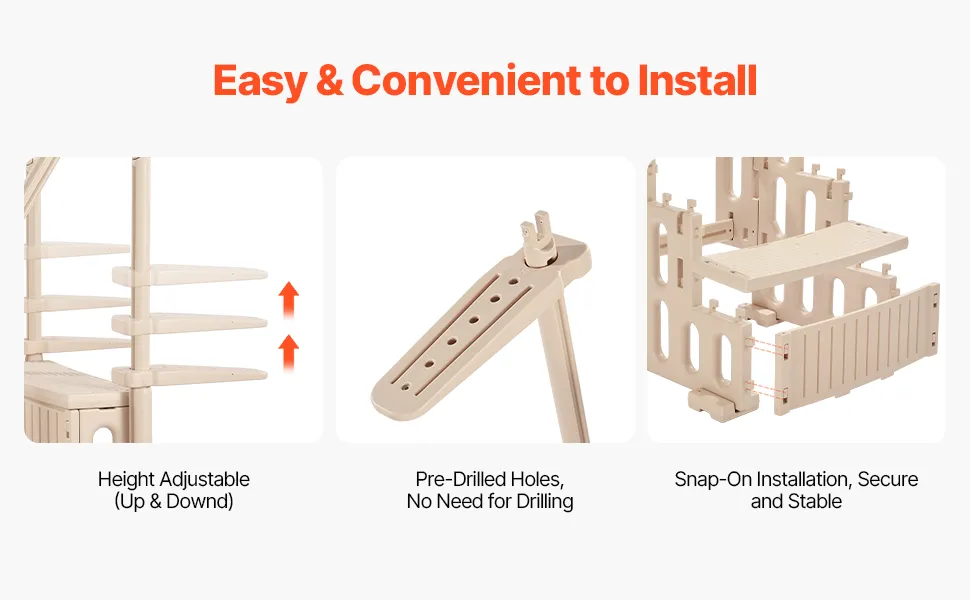 Easy & Convenient to Install

Height Adjustable (Up & Downd)

Pre-Drilled Holes, No Need for Drilling

Snap-On Installation, Secure and Stable