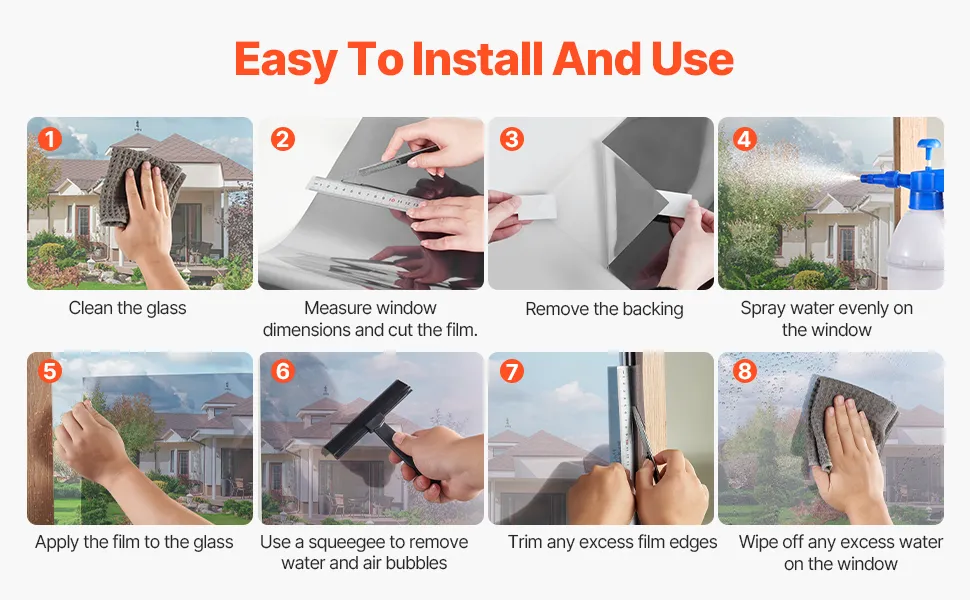 Easy To Install And Use

1
Clean the glass

2
Measure window dimensions and cut the film.

3
Remove the backing

4
Spray water evenly on the window

5
Apply the film to the glass

6
Use a squeegee to remove water and air bubbles

7
Trim any excess film edges

8
Wipe off any excess water on the window