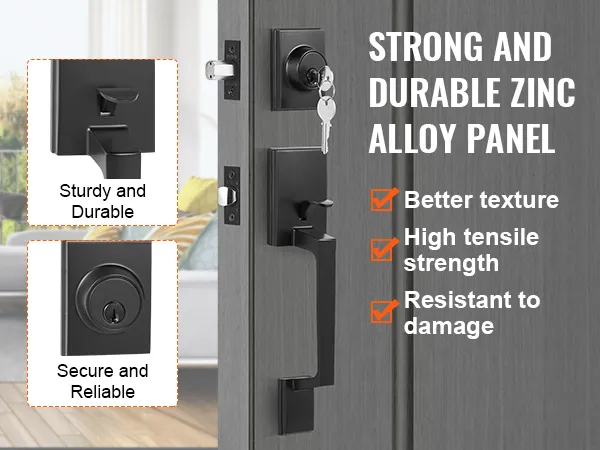 Sturdy and Durable

Secure and Reliable

STRONG AND DURABLE ZINC ALLOY PANEL

Better texture

High tensile strength

Resistant to damage