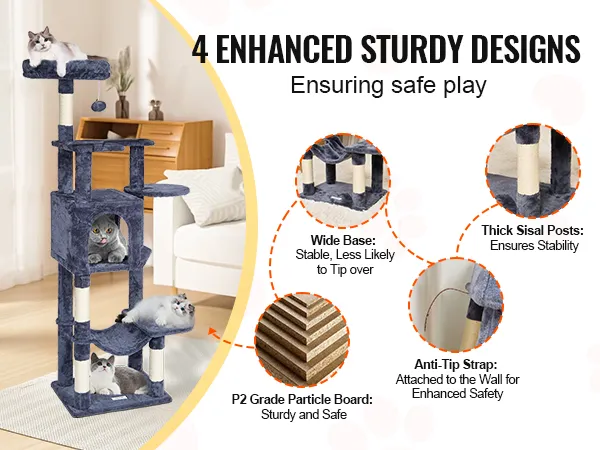 4 ENHANCED STURDY DESIGNS
Ensuring safe play

Wide Base:
Stable, Less Likely to Tip over

Thick Sisal Posts:
Ensures Stability

Anti-Tip Strap:
Attached to the Wall for Enhanced Safety

P2 Grade Particle Board:
Sturdy and Safe