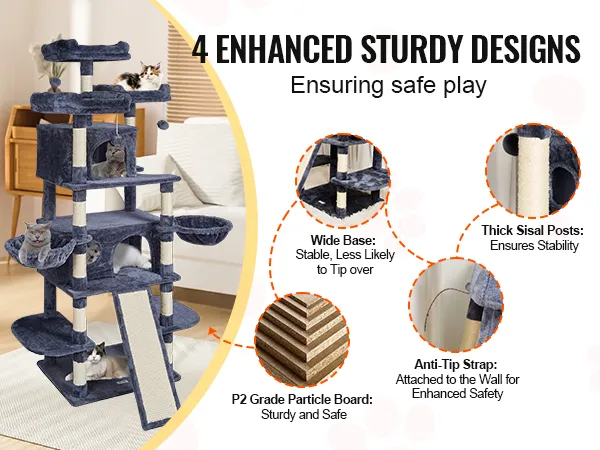 4 ENHANCED STURDY DESIGNS
Ensuring safe play

Wide Base:
Stable, Less Likely to Tip over

Thick Sisal Posts:
Ensures Stability

P2 Grade Particle Board:
Sturdy and Safe

Anti-Tip Strap:
Attached to the Wall for Enhanced Safety