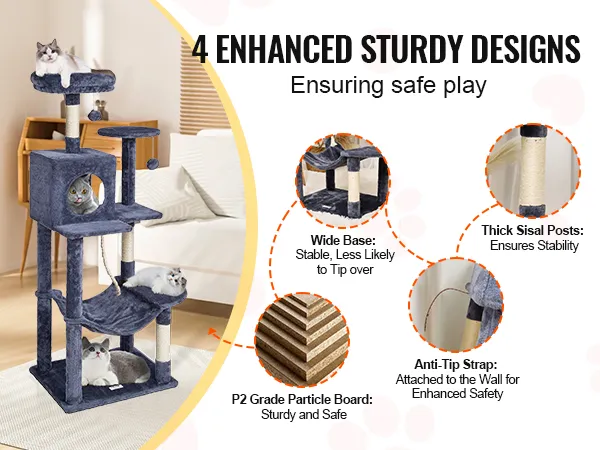 4 ENHANCED STURDY DESIGNS
Ensuring safe play

Wide Base:
Stable, Less Likely to Tip over

Thick Sisal Posts:
Ensures Stability

Anti-Tip Strap:
Attached to the Wall for Enhanced Safety

P2 Grade Particle Board:
Sturdy and Safe