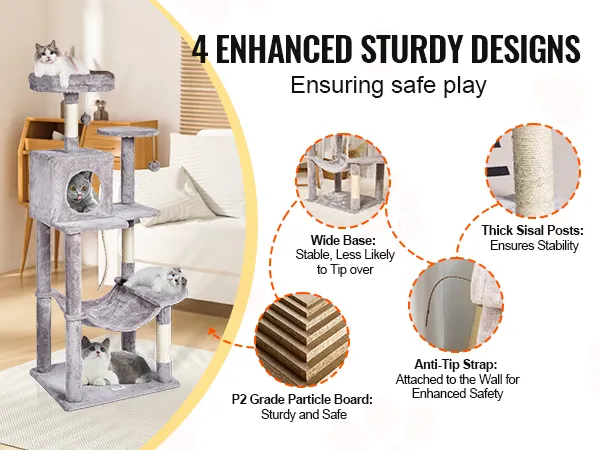 4 ENHANCED STURDY DESIGNS
Ensuring safe play

Wide Base:
Stable, Less Likely to Tip over

Thick Sisal Posts:
Ensures Stability

Anti-Tip Strap:
Attached to the Wall for Enhanced Safety

P2 Grade Particle Board:
Sturdy and Safe