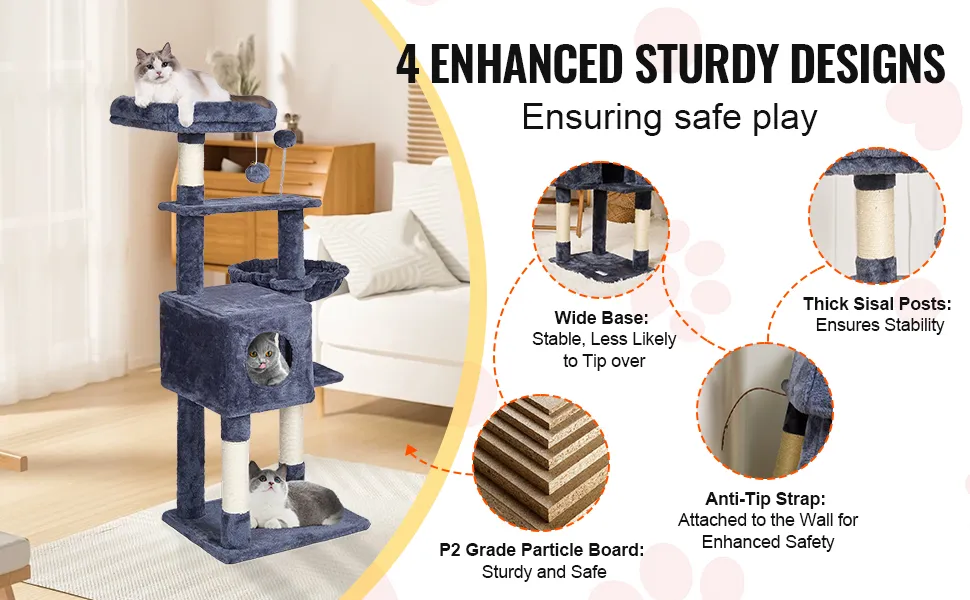 4 ENHANCED STURDY DESIGNS
Ensuring safe play

Wide Base:
Stable, Less Likely to Tip over

Thick Sisal Posts:
Ensures Stability

Anti-Tip Strap:
Attached to the Wall for Enhanced Safety

P2 Grade Particle Board:
Sturdy and Safe