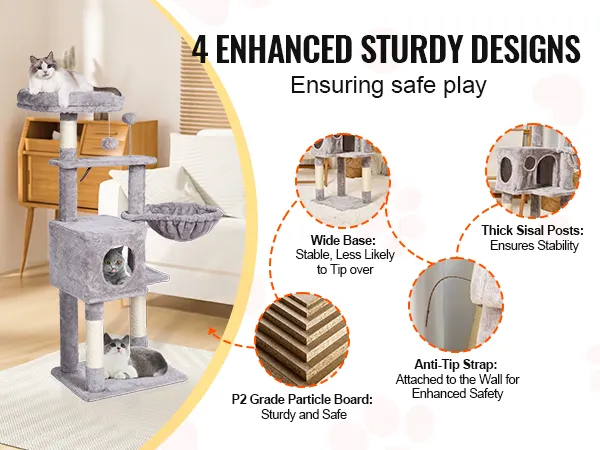 4 ENHANCED STURDY DESIGNS
Ensuring safe play

Wide Base:
Stable, Less Likely to Tip over

Thick Sisal Posts:
Ensures Stability

Anti-Tip Strap:
Attached to the Wall for Enhanced Safety

P2 Grade Particle Board:
Sturdy and Safe