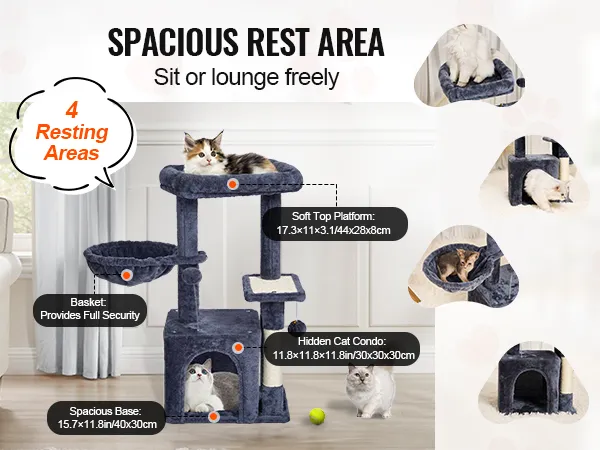 SPACIOUS REST AREA
Sit or lounge freely

4 Resting Areas

Soft Top Platform:
17.3×11×3.1/44x28x8cm

Basket:
Provides Full Security

Hidden Cat Condo:
11.8×11.8×11.8in/30x30x30cm

Spacious Base:
15.7×11.8in/40x30cm