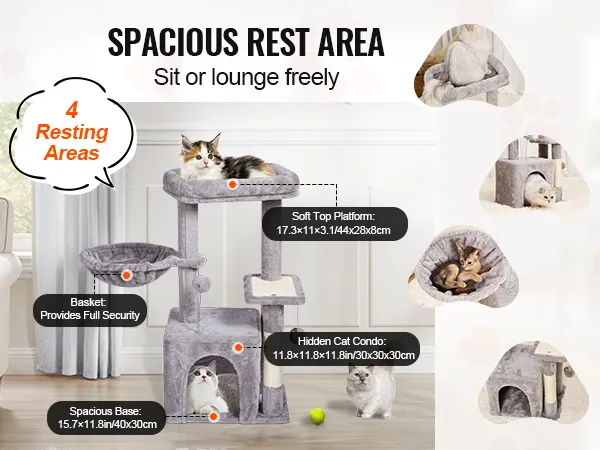 SPACIOUS REST AREA

Sit or lounge freely

4 Resting Areas

Soft Top Platform: 17.3×11×3.1/44x28x8cm

Basket: Provides Full Security

Hidden Cat Condo: 11.8×11.8×11.8in/30x30x30cm

Spacious Base: 15.7×11.8in/40x30cm